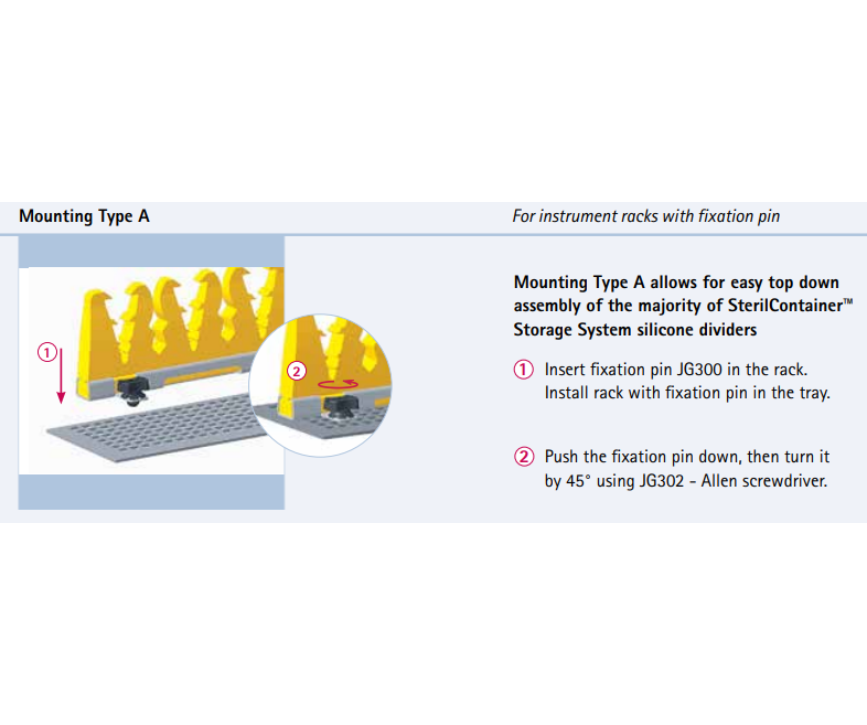 Mounting Type A

For instrument racks with fixation pin

①

②

Mounting Type A allows for easy top down assembly of the majority of SterilContainer™ Storage System silicone dividers

① Insert fixation pin JG300 in the rack. Install rack with fixation pin in the tray.

② Push the fixation pin down, then turn it by 45° using JG302 - Allen screwdriver.